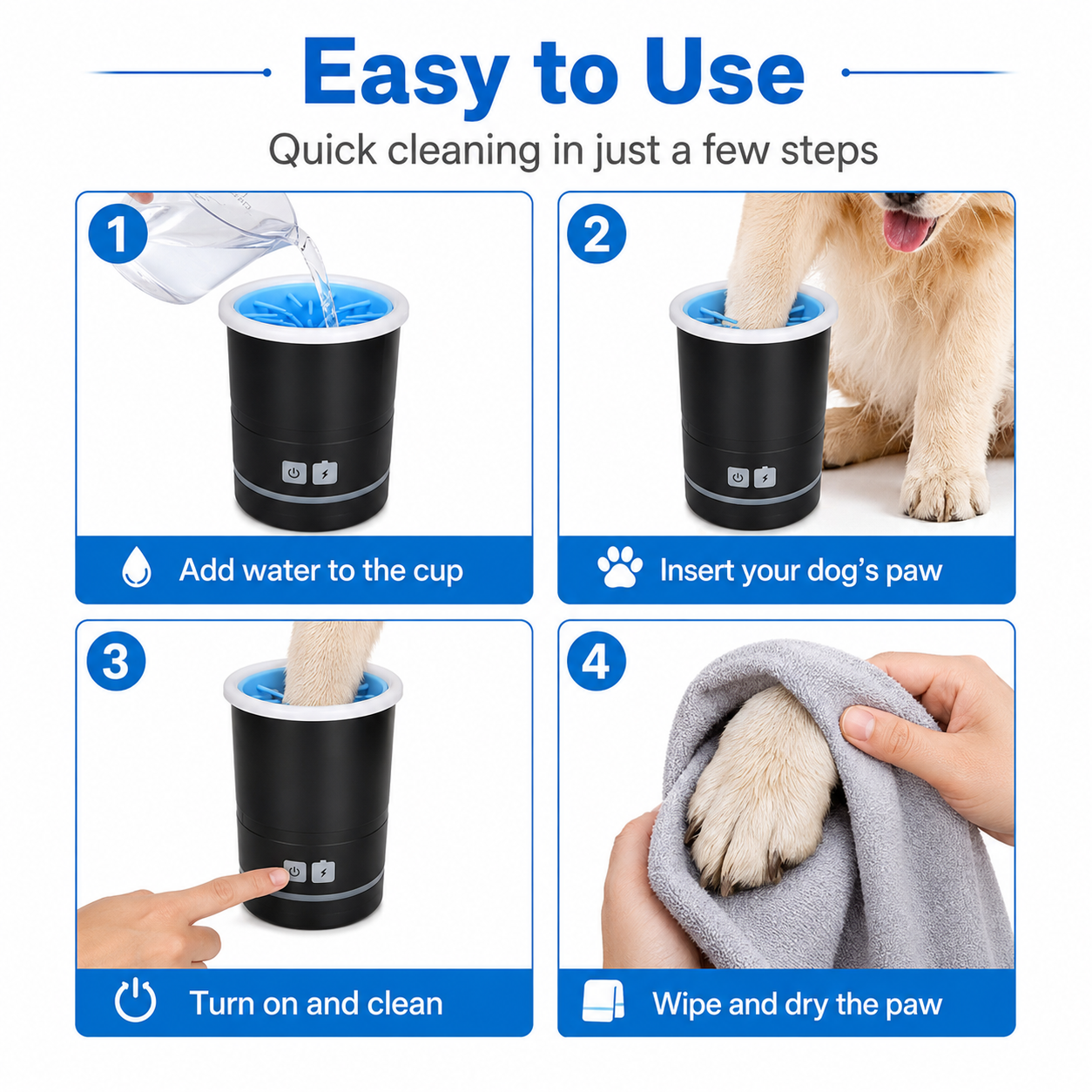 Easy to Use

Quick cleaning in just a few steps

1

Add water to the cup

2

Insert your dog's paw

3

Turn on and clean

4

Wipe and dry the paw